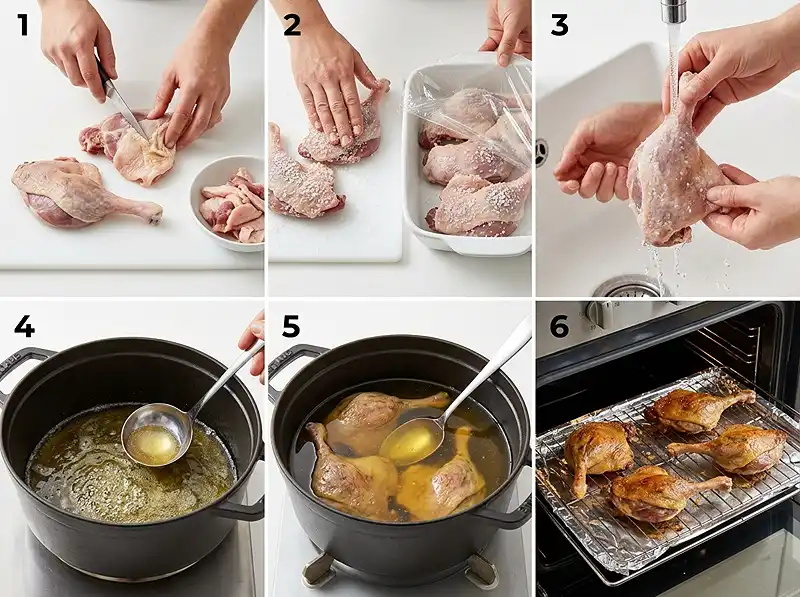 1
2
3
4
5
6