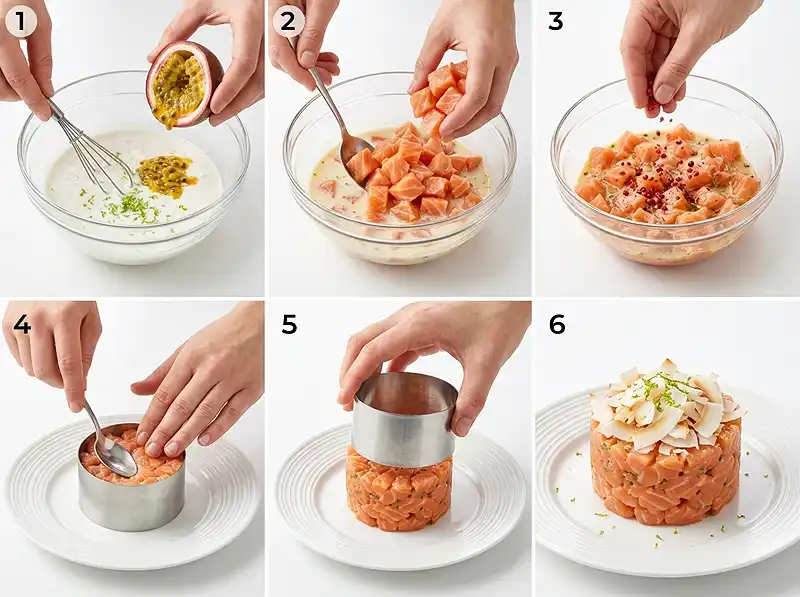 1
2
3
4
5
6