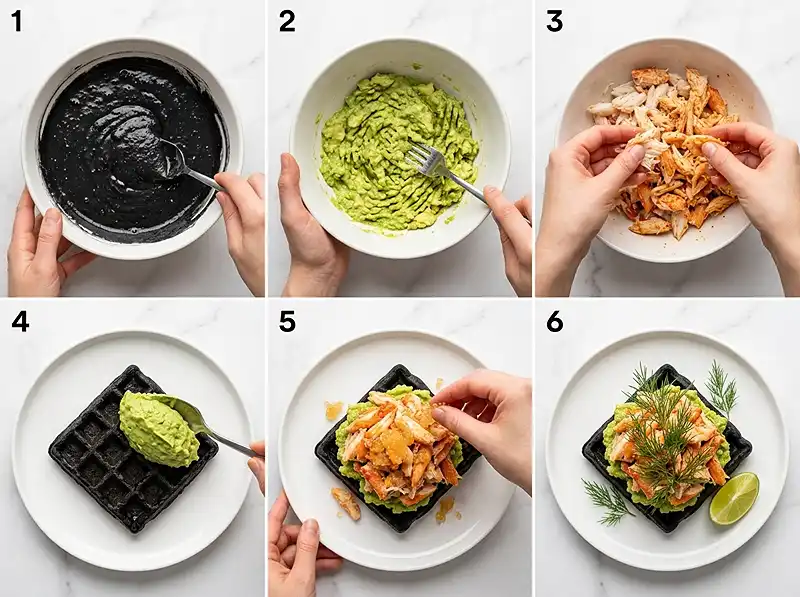 1
2
3
4
5
6