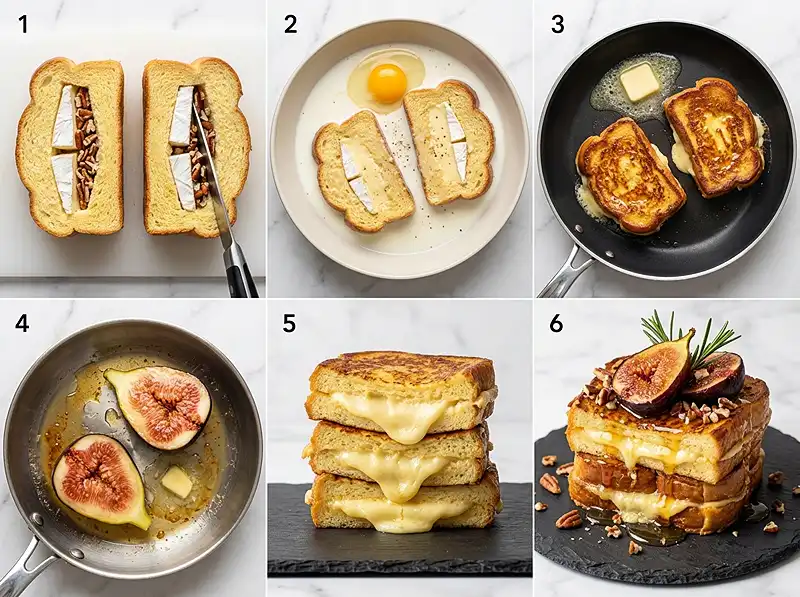 1

2

3

4

5

6