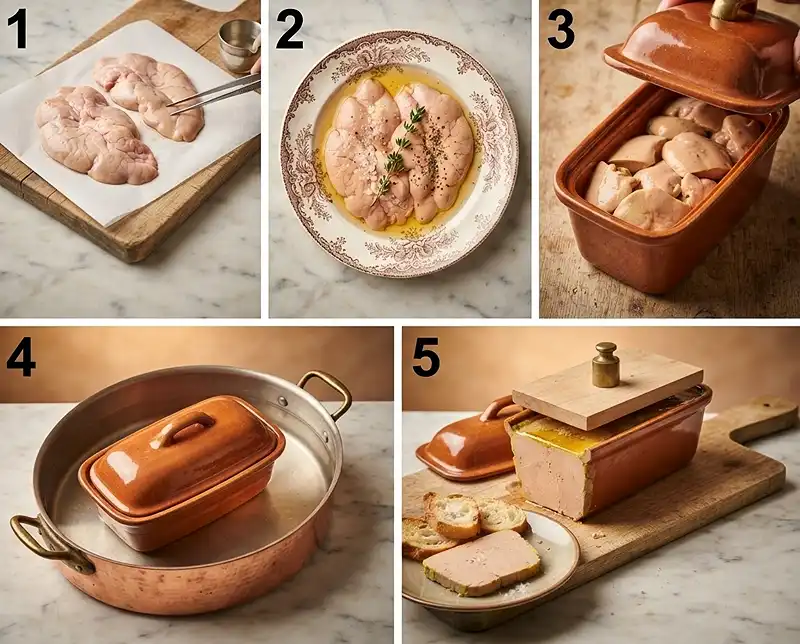 1

2

3

4

5