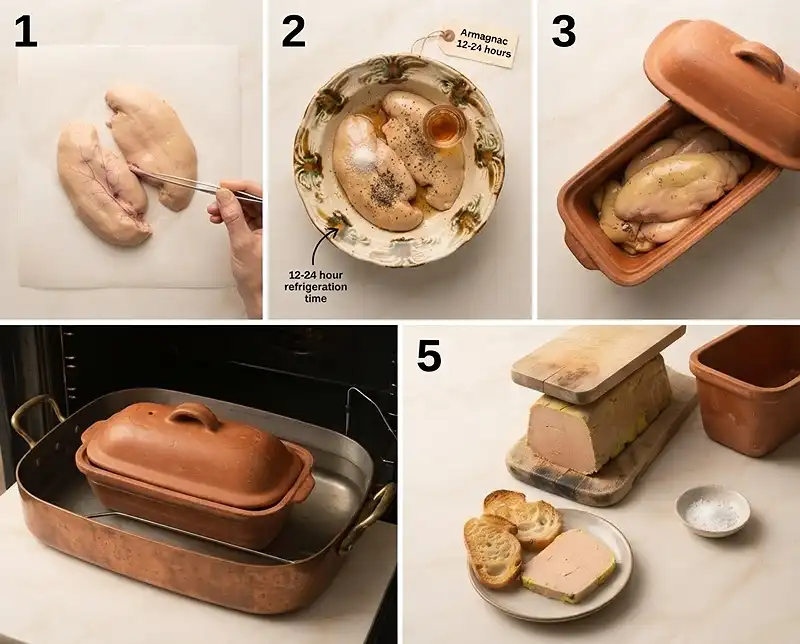 1

2

Armagnac 12-24 hours

12-24 hour refrigeration time

3

5